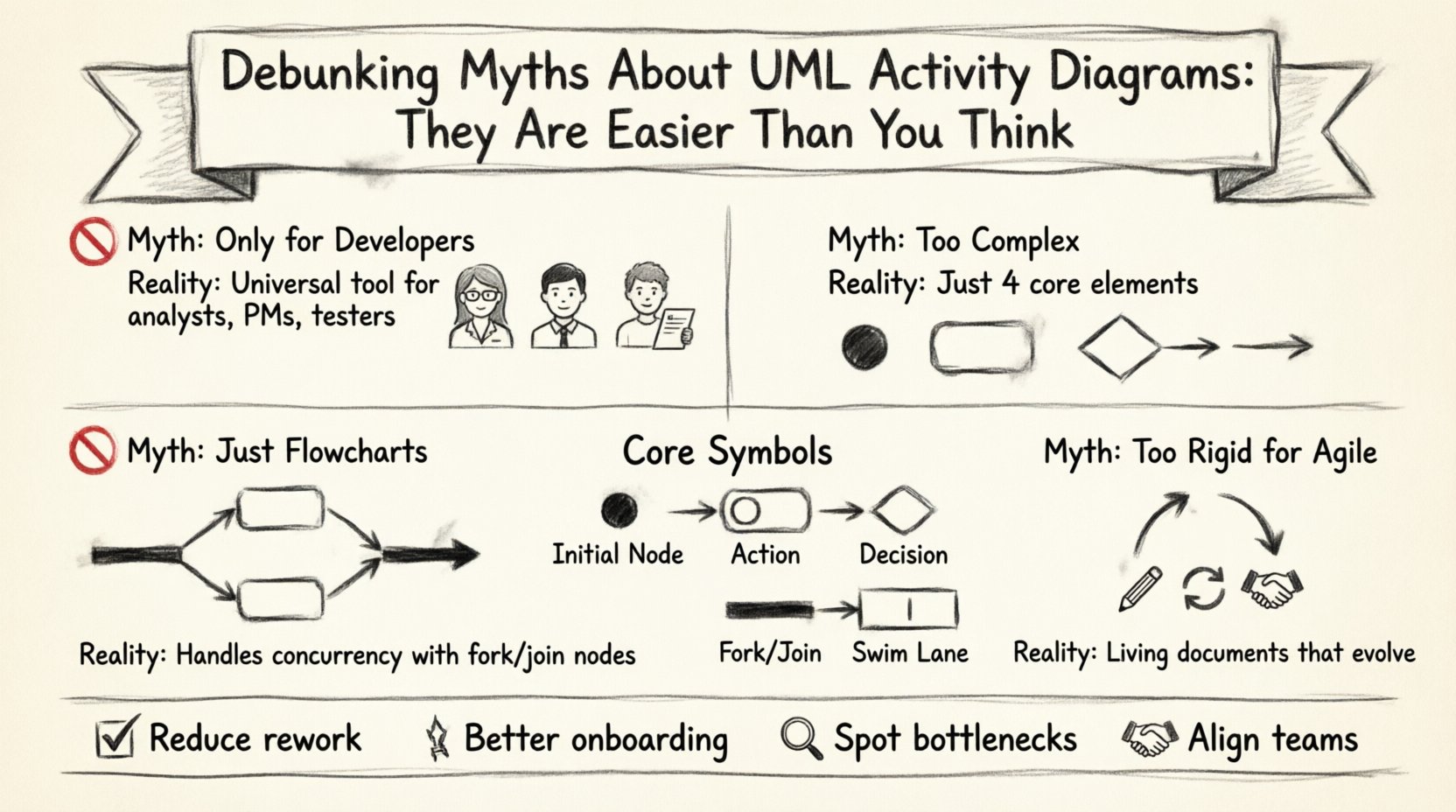 Debunking Myths About UML Activity Diagrams: They Are Easier Than You Think

Myth: Only for Developers
Reality: Universal tool for analysts, PMs, testers

Myth: Too Complex
Reality: Just 4 core elements

Myth: Just Flowcharts

Reality: Handles concurrency with fork/join nodes

Core Symbols

Initial Node
Action
Decision
Fork/Join
Swim Lane

Myth: Too Rigid for Agile

Reality: Living documents that evolve

Reduce rework
Better onboarding
Spot bottlenecks
Align teams