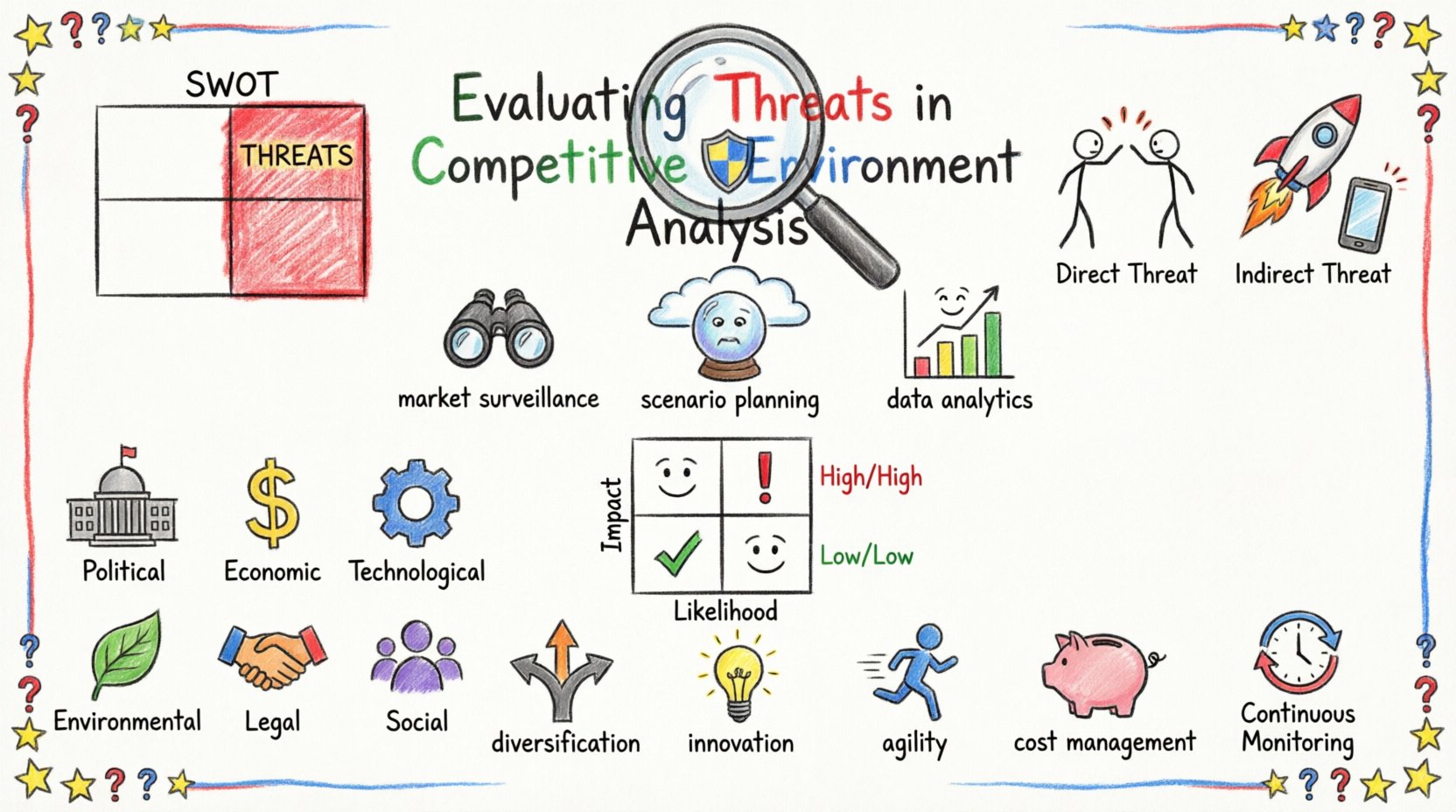 SWOT

THREATS

Evaluating Threats in Competitive Environment Analysis

Direct Threat

Indirect Threat

market surveillance

scenario planning

data analytics

Political

Economic

Technological

Impact

High/High

Low/Low

Likelihood

Environmental

Legal

Social

diversification

innovation

agility

cost management

Continuous Monitoring